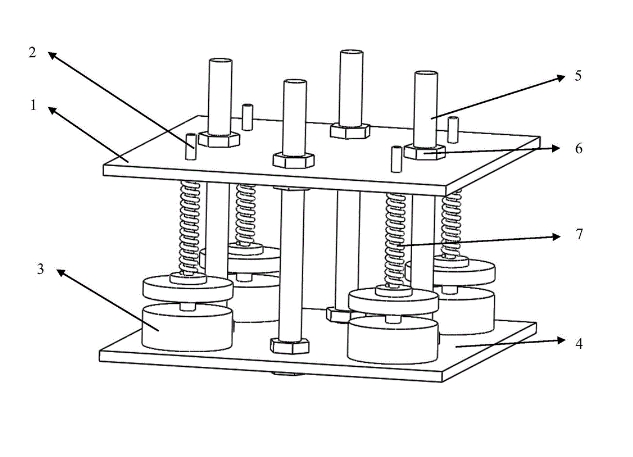 2
1
5
6
7
3
4